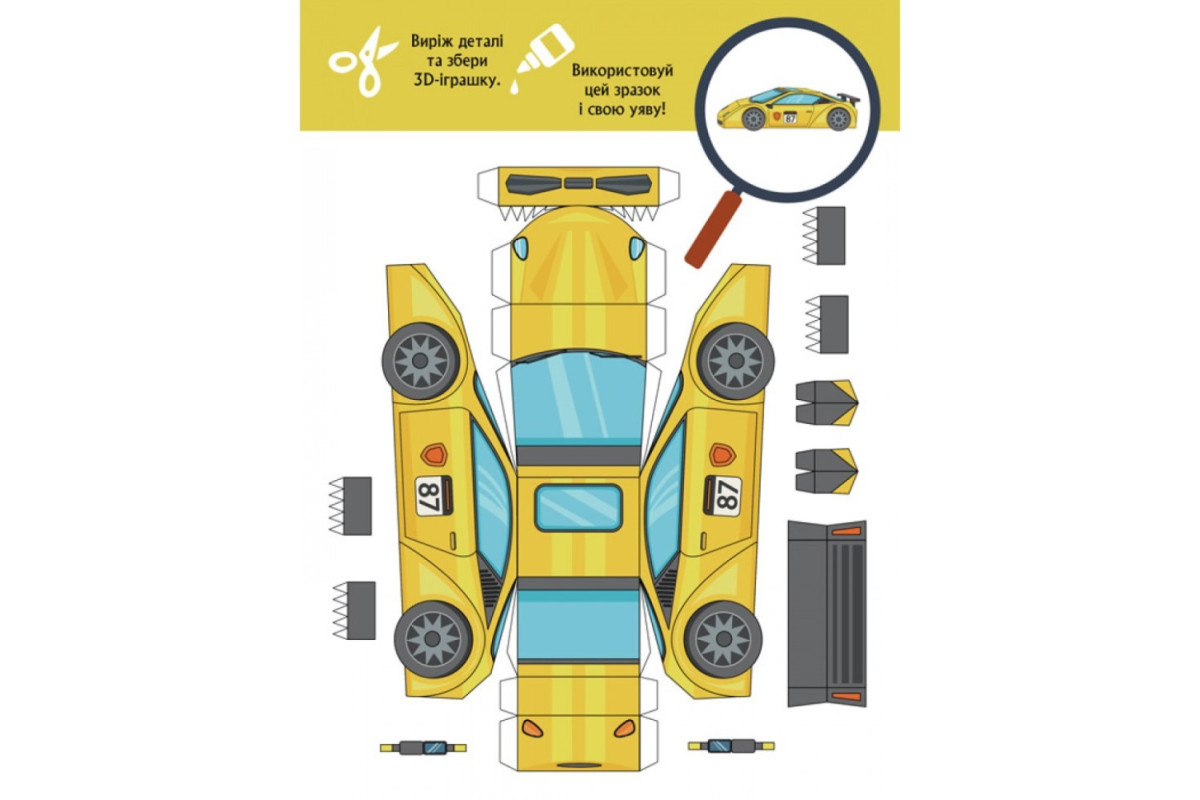 Виріж деталі та збери 3D-іграшку.

Використовуй цей зразок і свою уяву!

87

87

87