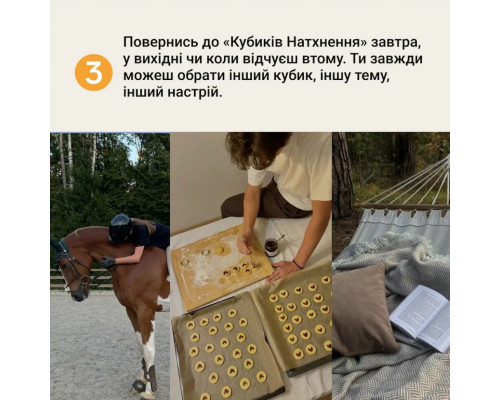 3

Повернись до «Кубиків Натхнення» завтра, у вихідні чи коли відчуєш втому. Ти завжди можеш обрати інший кубик, іншу тему, інший настрій.