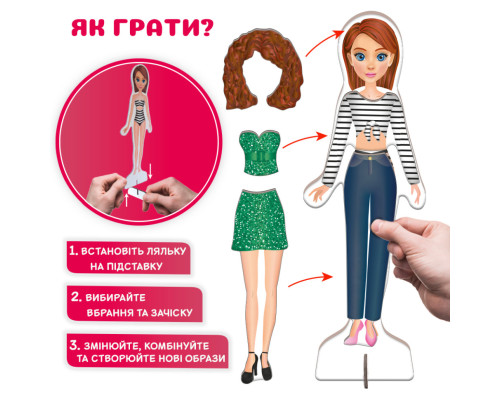 ЯК ГРАТИ?

1. ВСТАНОВІТЬ ЛЯЛЬКУ НА ПІДСТАВКУ

2. ВИБИРАЙТЕ ВБРАННЯ ТА ЗАЧІСКУ

3. ЗМІНЮЙТЕ, КОМБІНУЙТЕ ТА СТВОРЮЙТЕ НОВІ ОБРАЗИ