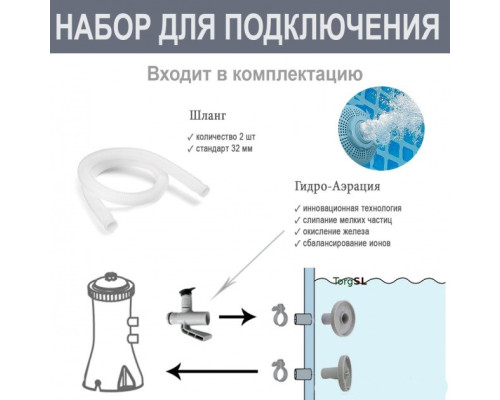 НАБОР ДЛЯ ПОДКЛЮЧЕНИЯ

Входит в комплектацию

Шланг

✓ количество 2 шт
✓ стандарт 32 мм

Гидро-Аэрация

✓ инновационная технология
✓ слипание мелких частиц
✓ окисление железа
✓ сбалансирование ионов

TorgSL