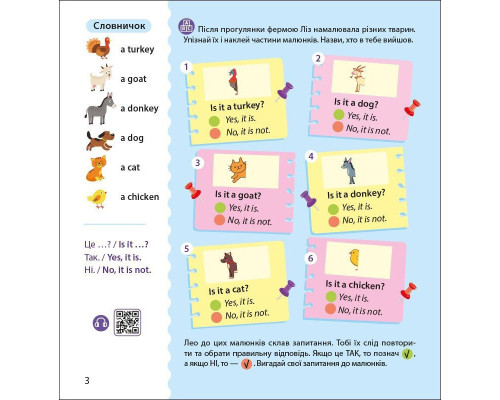 Словничок

a turkey

a goat

a donkey

a dog

a cat

a chicken

Це …? / Is it …?
Так. / Yes, it is.
Ні. / No, it is not.

3

Після прогулянки фермою Ліз намалювала різних тварин. Упізнай їх і наклей частини малюнків. Назви, хто в тебе вийшов.

1
Is it a turkey?
Yes, it is.
No, it is not.

2
Is it a dog?
Yes, it is.
No, it is not.

3
Is it a goat?
Yes, it is.
No, it is not.

4
Is it a donkey?
Yes, it is.
No, it is not.

5
Is it a cat?
Yes, it is.
No, it is not.

6
Is it a chicken?
Yes, it is.
No, it is not.

Лео до цих малюнків склав запитання. Тобі їх слід повторити та обрати правильну відповідь. Якщо це ТАК, то познач √, а якщо НІ, то — √. Вигадай свої запитання до малюнків.